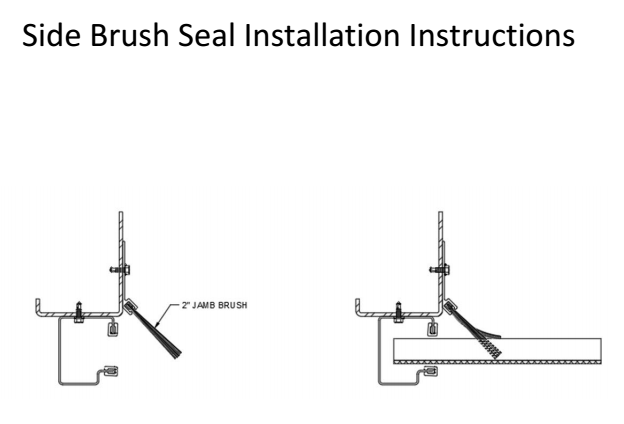 Side Brush Seal Installation Instructions

2" JAMB BRUSH